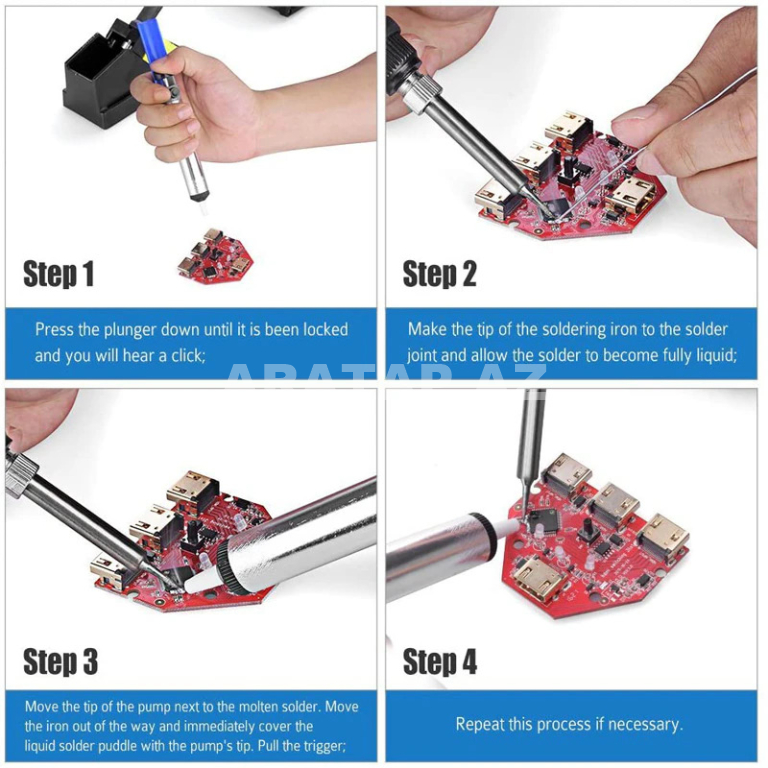 Step 1

Press the plunger down until it is been locked and you will hear a click;

Step 2

Make the tip of the soldering iron to the solder joint and allow the solder to become fully liquid;

ABATAR.AZ

Step 3

Move the tip of the pump next to the molten solder. Move the iron out of the way and immediately cover the liquid solder puddle with the pump's tip. Pull the trigger;

Step 4

Repeat this process if necessary.